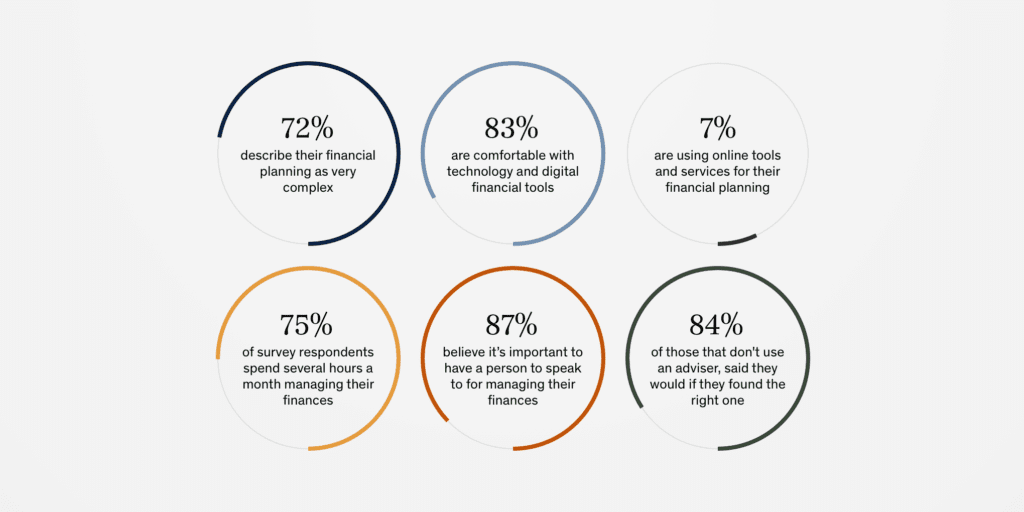 72%
describe their financial planning as very complex

83%
are comfortable with technology and digital financial tools

7%
are using online tools and services for their financial planning

75%
of survey respondents spend several hours a month managing their finances

87%
believe it's important to have a person to speak to for managing their finances

84%
of those that don't use an adviser, said they would if they found the right one